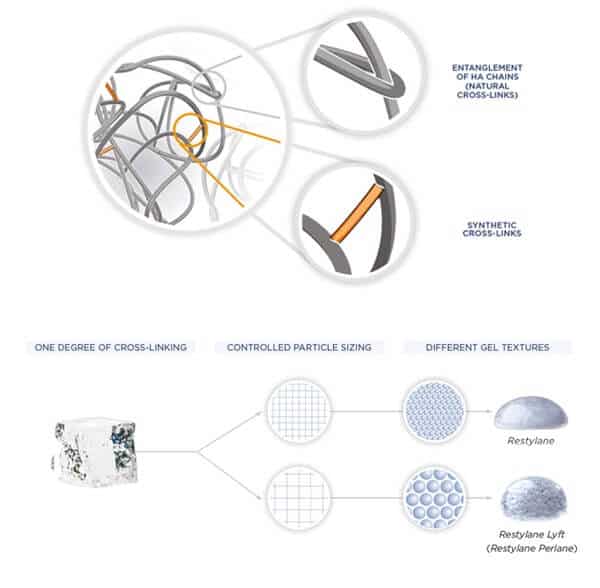 ENTANGLEMENT OF HA CHAINS (NATURAL CROSS-LINKS)

SYNTHETIC CROSS-LINKS

ONE DEGREE OF CROSS-LINKING

CONTROLLED PARTICLE SIZING

DIFFERENT GEL TEXTURES

Restylane

Restylane Lyft (Restylane Perlane)